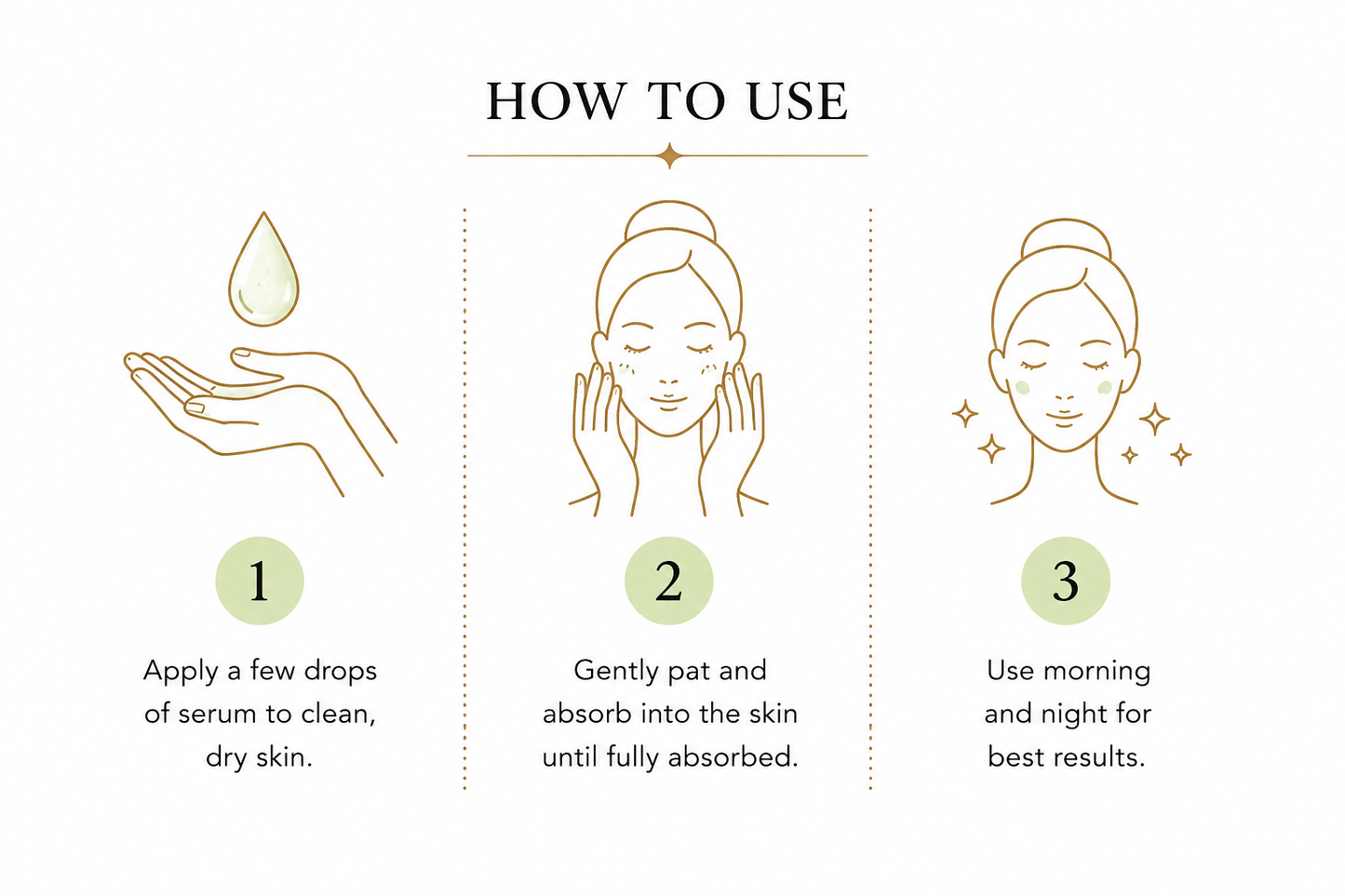 HOW TO USE

1

Apply a few drops of serum to clean, dry skin.

2

Gently pat and absorb into the skin until fully absorbed.

3

Use morning and night for best results.